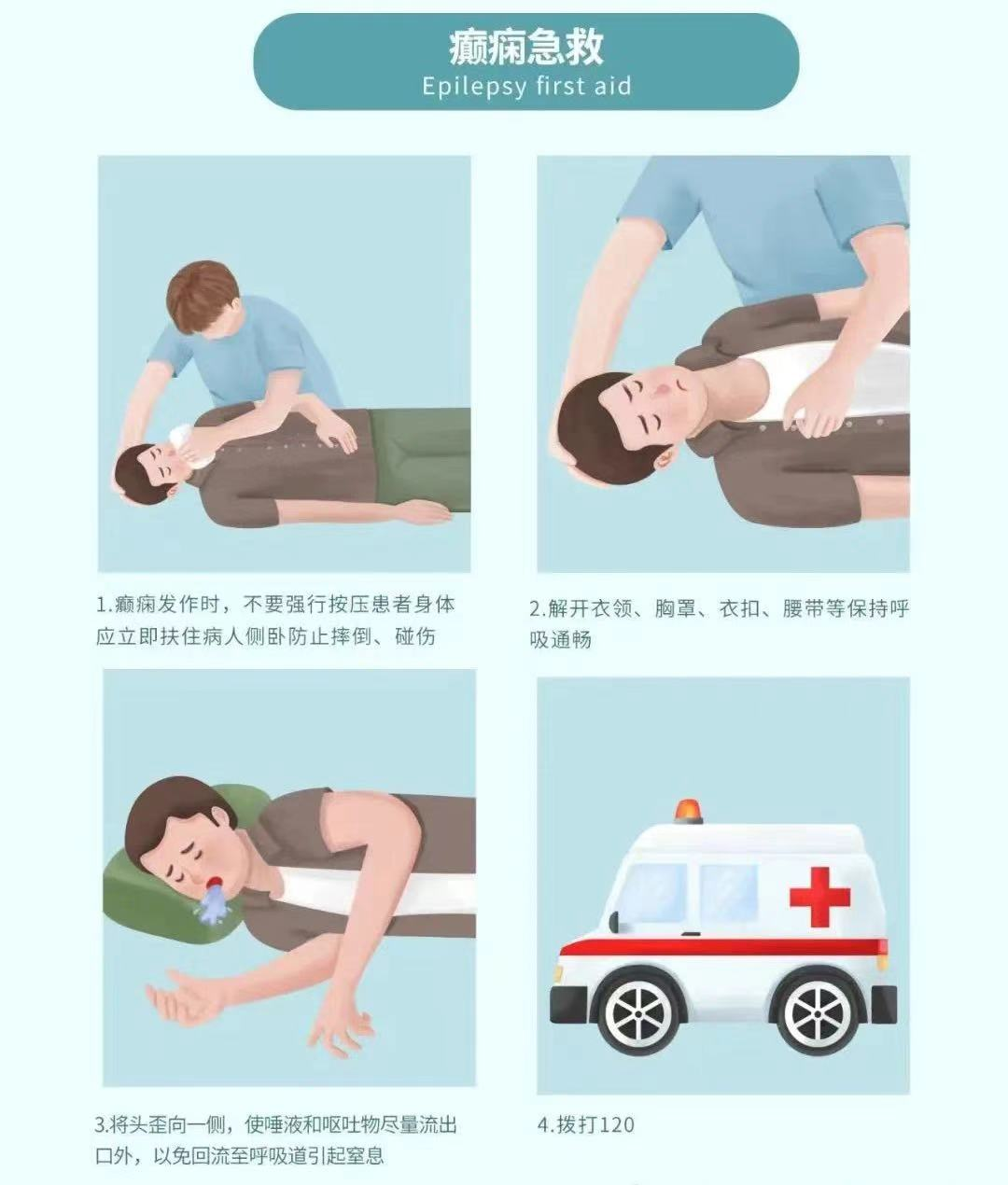 癫痫急救
Epilepsy first aid

1.癫痫发作时，不要强行按压患者身体应立即扶住病人侧卧防止摔倒、碰伤

2.解开衣领、胸罩、衣扣、腰带等保持呼吸通畅

3.将头歪向一侧，使唾液和呕吐物尽量流出口外，以免回流至呼吸道引起窒息

4.拨打120